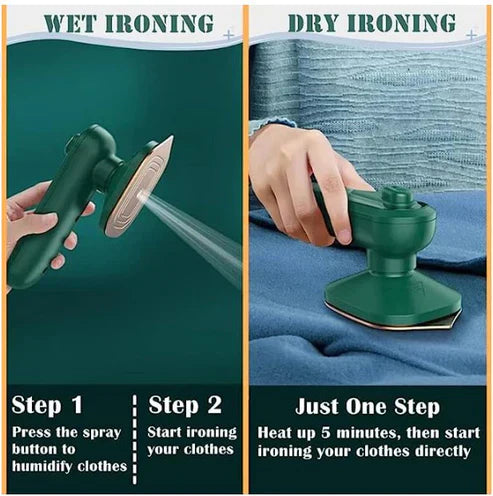 WET IRONING

Step 1
Press the spray button to humidify clothes

Step 2
Start ironing your clothes

DRY IRONING

Just One Step
Heat up 5 minutes, then start ironing your clothes directly